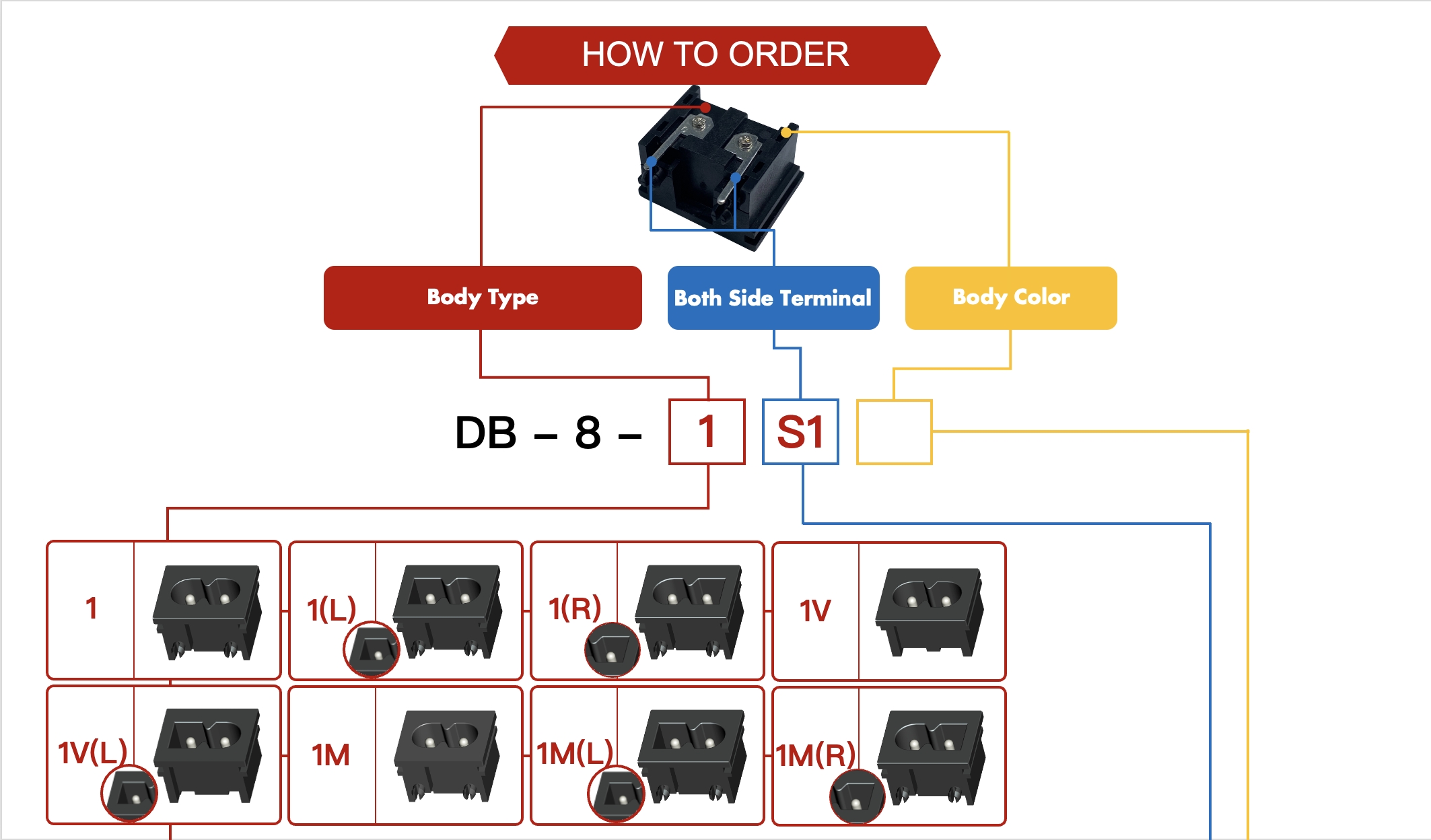 HOW TO ORDER

Body Type

Both Side Terminal

Body Color

DB – 8 – 1 S1

1

1(L)

1(R)

1V

1V(L)

1M

1M(L)

1M(R)