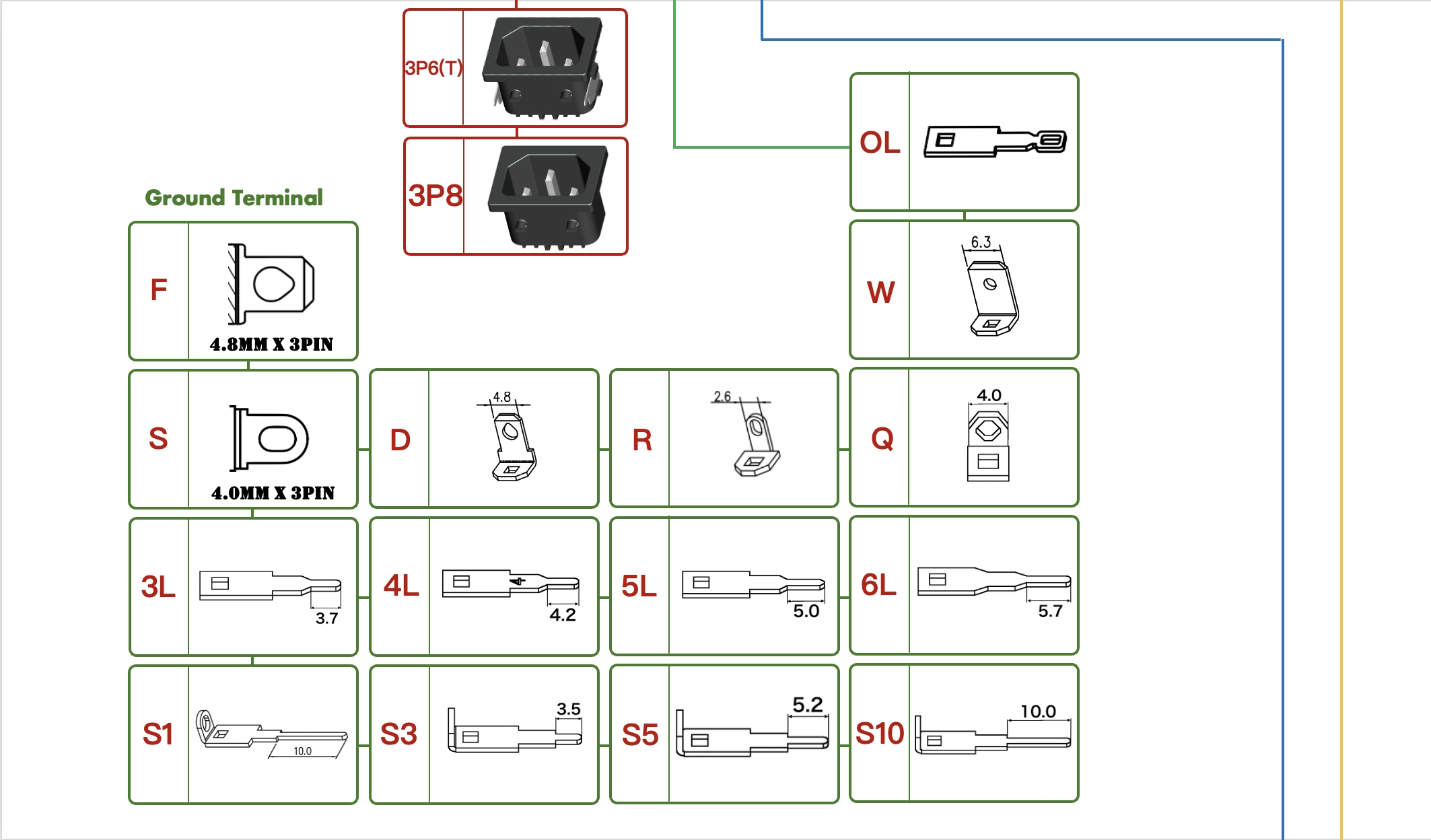 3P6(T)

3P8

OL

Ground Terminal

F

4.8MM X 3PIN

W

6.3

S

4.0MM X 3PIN

D

4.8

R

2.6

Q

4.0

3L

3.7

4L

4.2

5L

5.0

6L

5.7

S1

10.0

S3

3.5

S5

5.2

S10

10.0